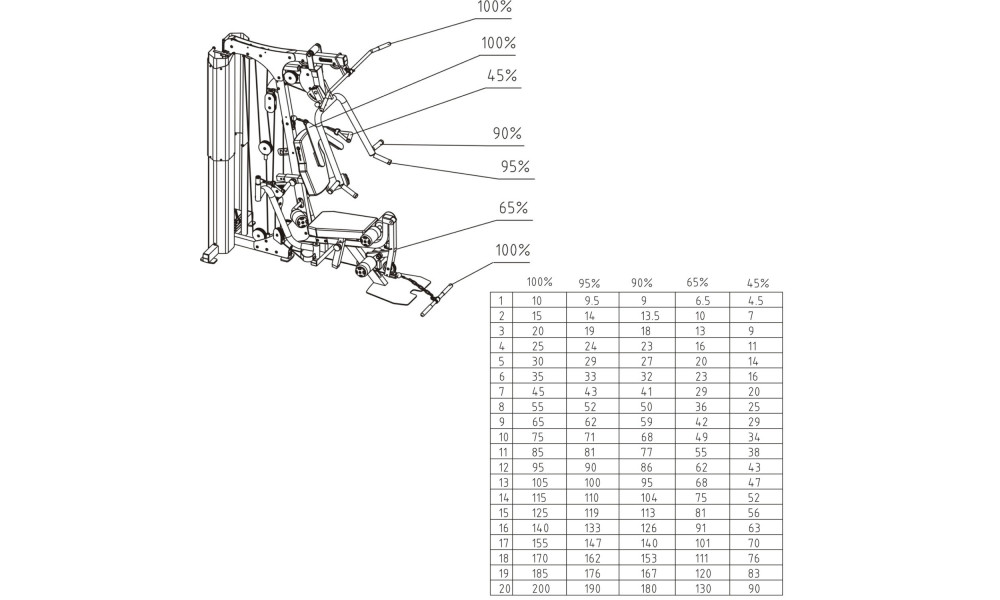 100%

100%

45%

90%

95%

65%

100%

|  | 100% | 95% | 90% | 65% | 45% |
|---|---|---|---|---|---|
| 1 | 10 | 9.5 | 9 | 6.5 | 4.5 |
| 2 | 15 | 14 | 13.5 | 10 | 7 |
| 3 | 20 | 19 | 18 | 13 | 9 |
| 4 | 25 | 24 | 23 | 16 | 11 |
| 5 | 30 | 29 | 27 | 20 | 14 |
| 6 | 35 | 33 | 32 | 23 | 16 |
| 7 | 45 | 43 | 41 | 29 | 20 |
| 8 | 55 | 52 | 50 | 36 | 25 |
| 9 | 65 | 62 | 59 | 42 | 29 |
| 10 | 75 | 71 | 68 | 49 | 34 |
| 11 | 85 | 81 | 77 | 55 | 38 |
| 12 | 95 | 90 | 86 | 62 | 43 |
| 13 | 105 | 100 | 95 | 68 | 47 |
| 14 | 115 | 110 | 104 | 75 | 52 |
| 15 | 125 | 119 | 113 | 81 | 56 |
| 16 | 140 | 133 | 126 | 91 | 63 |
| 17 | 155 | 147 | 140 | 101 | 70 |
| 18 | 170 | 162 | 153 | 111 | 76 |
| 19 | 185 | 176 | 167 | 120 | 83 |
| 20 | 200 | 190 | 180 | 130 | 90 |